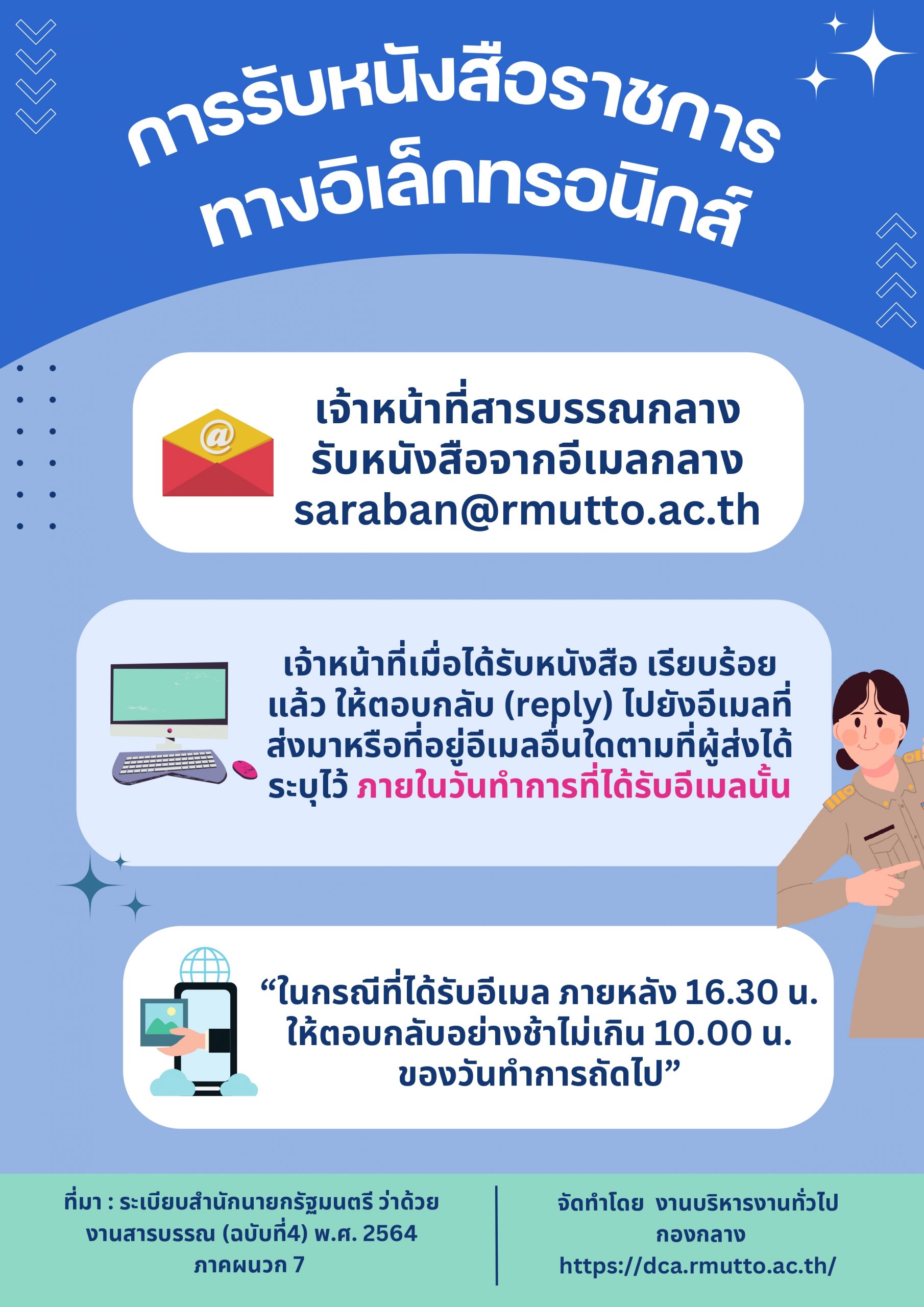 การรับหนังสือราชการ
ทางอิเล็กทรอนิกส์

เจ้าหน้าที่สารบรรณกลาง
รับหนังสือจากอีเมลกลาง
saraban@rmutto.ac.th

เจ้าหน้าที่เมื่อได้รับหนังสือ เรียบร้อยแล้ว ให้ตอบกลับ (reply) ไปยังอีเมลที่ส่งมาหรือที่อยู่อีเมลอื่นใดตามที่ผู้ส่งได้ระบุไว้ ภายในวันทำการที่ได้รับอีเมลนั้น

“ในกรณีที่ได้รับอีเมล ภายหลัง 16.30 น.
ให้ตอบกลับอย่างช้าไม่เกิน 10.00 น.
ของวันทำการถัดไป”

ที่มา : ระเบียบสำนักนายกรัฐมนตรี ว่าด้วย
งานสารบรรณ (ฉบับที่4) พ.ศ. 2564
ภาคผนวก 7

จัดทำโดย งานบริหารงานทั่วไป
กองกลาง
https://dca.rmutto.ac.th/